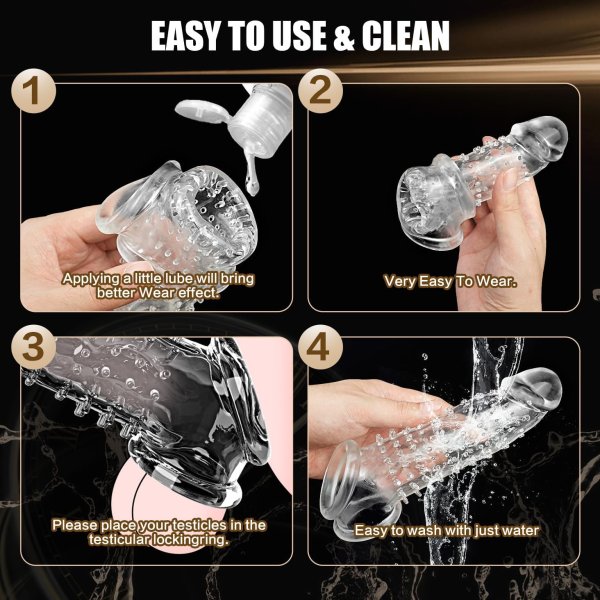 EASY TO USE & CLEAN

1

Applying a little lube will bring better Wear effect.

2

Very Easy To Wear.

3

Please place your testicles in the testicular lockingring.

4

Easy to wash with just water